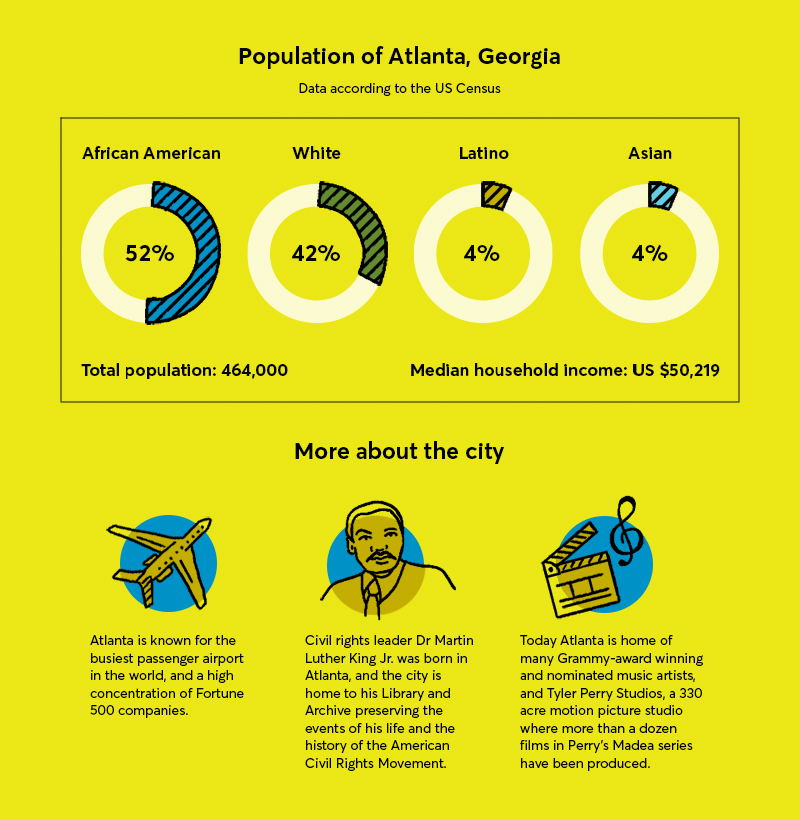 Population of Atlanta, Georgia

Data according to the US Census

African American

52%

White

42%

Latino

4%

Asian

4%

Total population: 464,000

Median household income: US $50,219

More about the city

Atlanta is known for the busiest passenger airport in the world, and a high concentration of Fortune 500 companies.

Civil rights leader Dr Martin Luther King Jr. was born in Atlanta, and the city is home to his Library and Archive preserving the events of his life and the history of the American Civil Rights Movement.

Today Atlanta is home of many Grammy-award winning and nominated music artists, and Tyler Perry Studios, a 330 acre motion picture studio where more than a dozen films in Perry's Madea series have been produced.